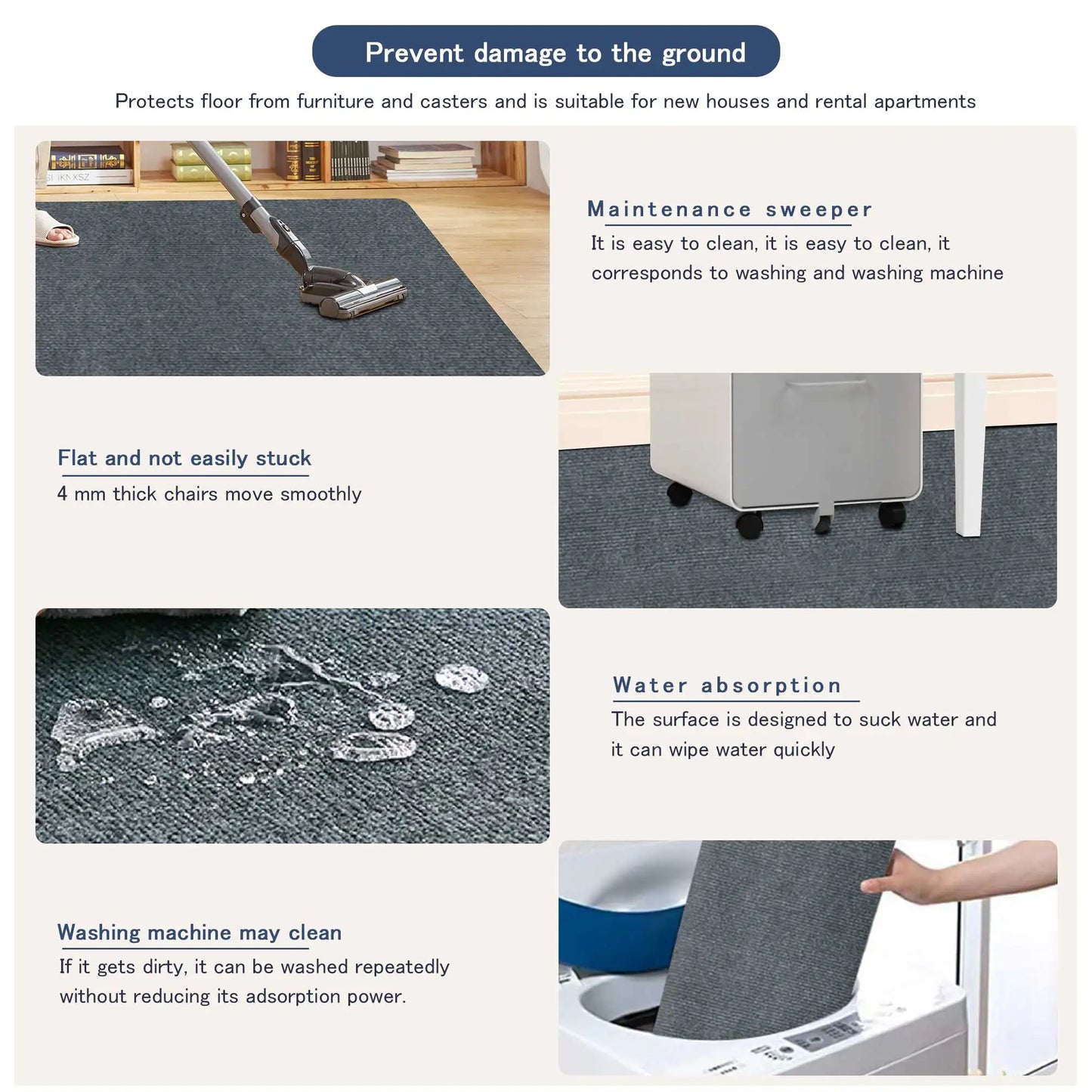 Prevent damage to the ground

Protects floor from furniture and casters and is suitable for new houses and rental apartments

Maintenance sweeper

It is easy to clean, it is easy to clean, it corresponds to washing and washing machine

Flat and not easily stuck

4 mm thick chairs move smoothly

Water absorption

The surface is designed to suck water and it can wipe water quickly

Washing machine may clean

If it gets dirty, it can be washed repeatedly without reducing its adsorption power.