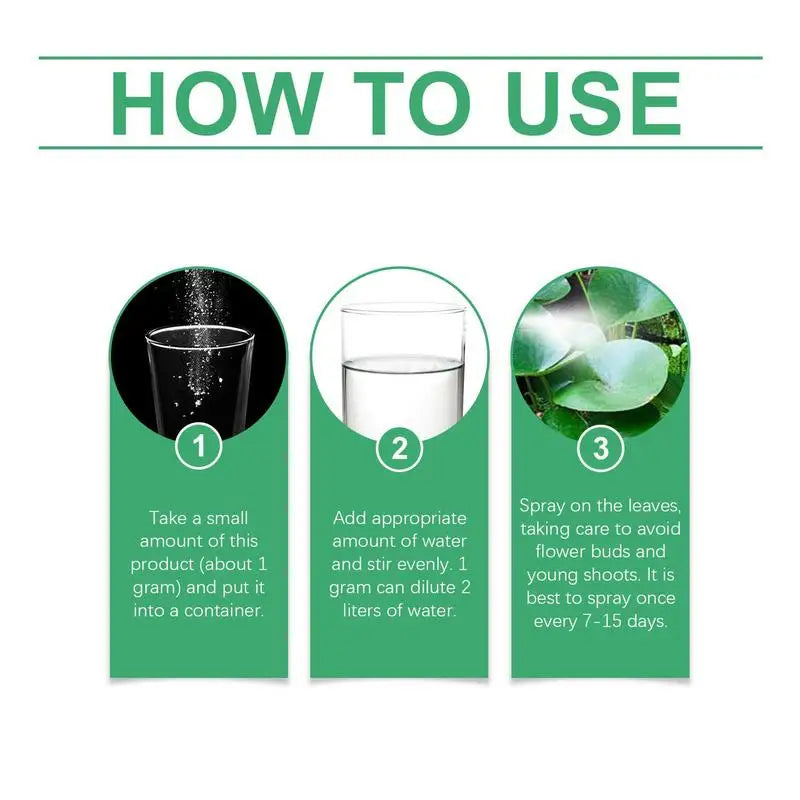 HOW TO USE

1

Take a small amount of this product (about 1 gram) and put it into a container.

2

Add appropriate amount of water and stir evenly. 1 gram can dilute 2 liters of water.

3

Spray on the leaves, taking care to avoid flower buds and young shoots. It is best to spray once every 7-15 days.