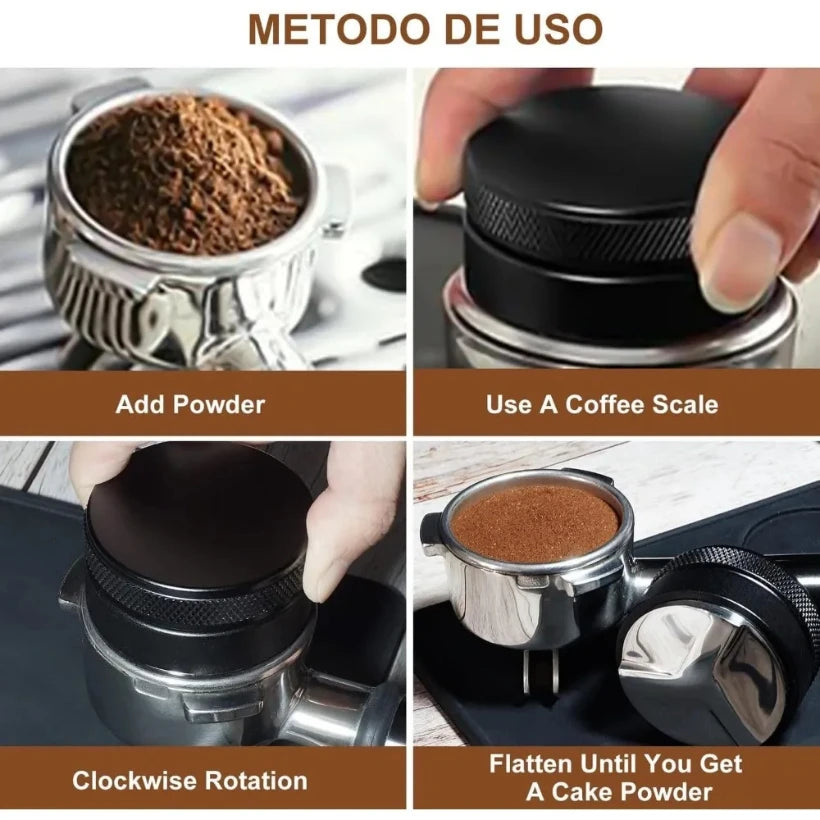 METODO DE USO

Add Powder

Use A Coffee Scale

Clockwise Rotation

Flatten Until You Get A Cake Powder