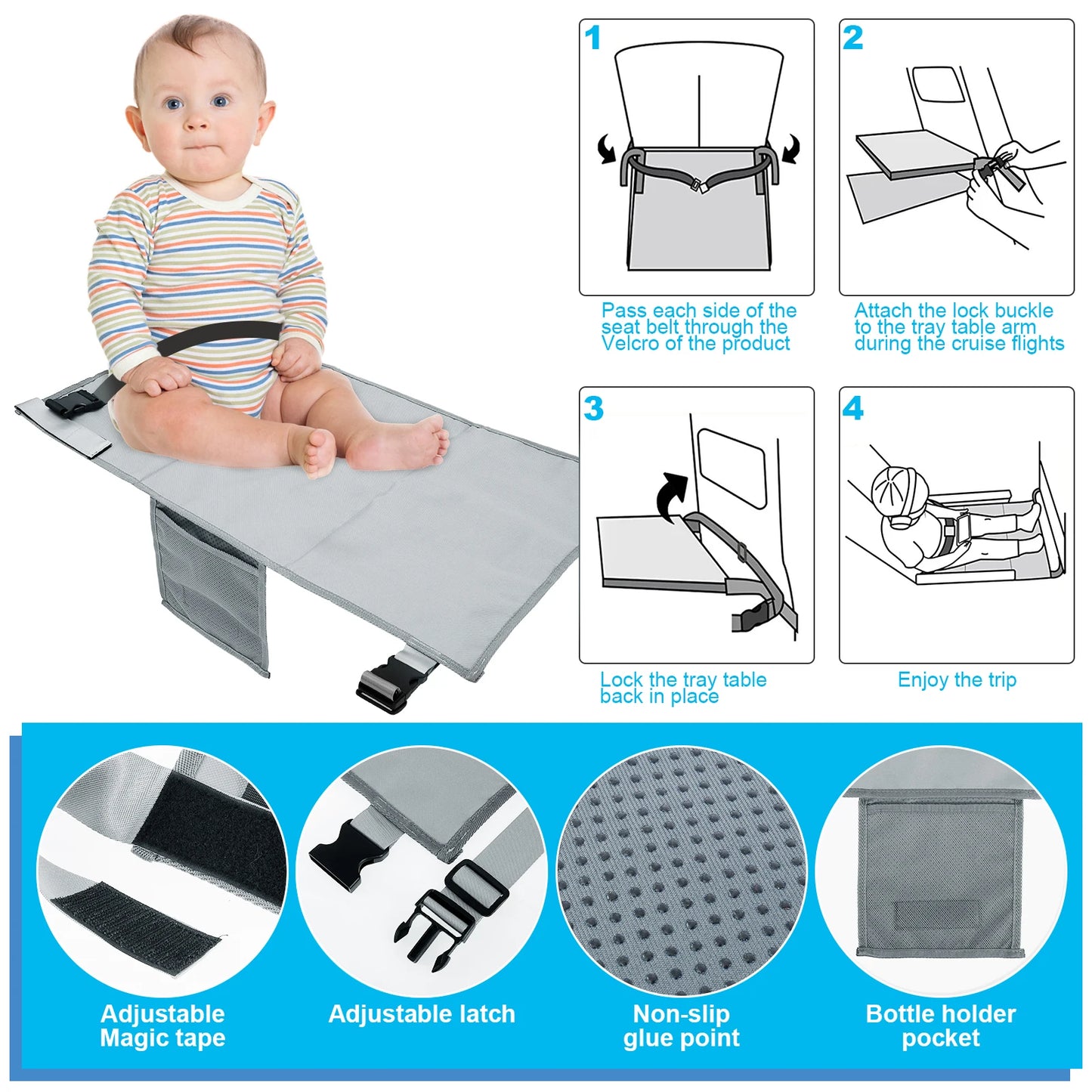 1

Pass each side of the seat belt through the Velcro of the product

2

Attach the lock buckle to the tray table arm during the cruise flights

3

Lock the tray table back in place

4

Enjoy the trip

Adjustable Magic tape

Adjustable latch

Non-slip glue point

Bottle holder pocket