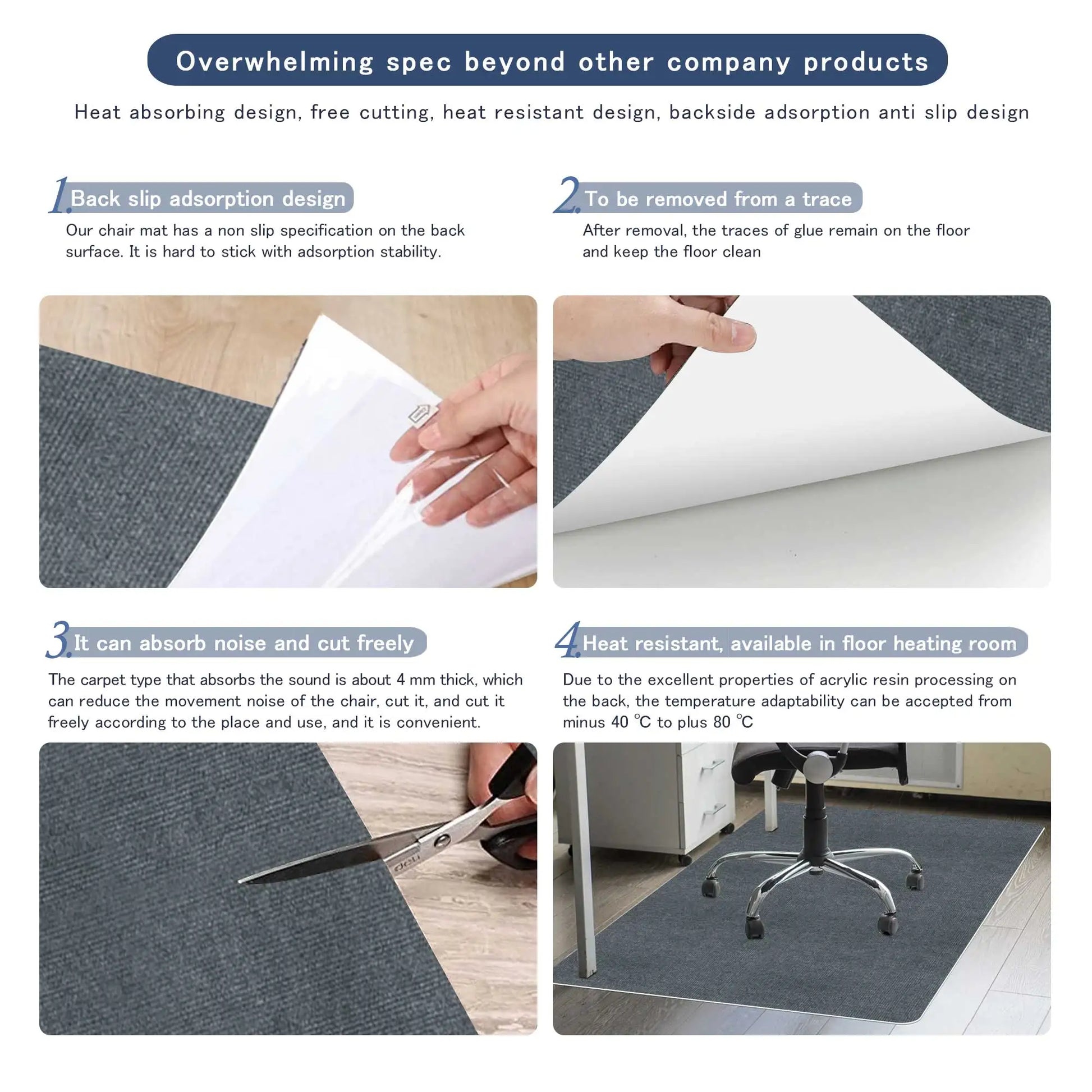 Overwhelming spec beyond other company products

Heat absorbing design, free cutting, heat resistant design, backside adsorption anti slip design

1. Back slip adsorption design

Our chair mat has a non slip specification on the back surface. It is hard to stick with adsorption stability.

2. To be removed from a trace

After removal, the traces of glue remain on the floor and keep the floor clean

3. It can absorb noise and cut freely

The carpet type that absorbs the sound is about 4 mm thick, which can reduce the movement noise of the chair, cut it, and cut it freely according to the place and use, and it is convenient.

deli

4. Heat resistant, available in floor heating room

Due to the excellent properties of acrylic resin processing on the back, the temperature adaptability can be accepted from minus 40 ℃ to plus 80 ℃